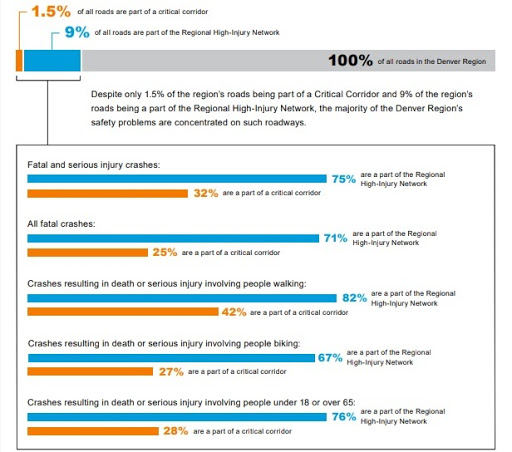 1.5% of all roads are part of a critical corridor

9% of all roads are part of the Regional High-Injury Network

100% of all roads in the Denver Region

Despite only 1.5% of the region's roads being part of a Critical Corridor and 9% of the region's roads being a part of the Regional High-Injury Network, the majority of the Denver Region's safety problems are concentrated on such roadways.

Fatal and serious injury crashes:

75% are a part of the Regional High-Injury Network

32% are a part of a critical corridor

All fatal crashes:

71% are a part of the Regional High-Injury Network

25% are a part of a critical corridor

Crashes resulting in death or serious injury involving people walking:

82% are a part of the Regional High-Injury Network

42% are a part of a critical corridor

Crashes resulting in death or serious injury involving people biking:

67% are a part of the Regional High-Injury Network

27% are a part of a critical corridor

Crashes resulting in death or serious injury involving people under 18 or over 65:

76% are a part of the Regional High-Injury Network

28% are a part of a critical corridor